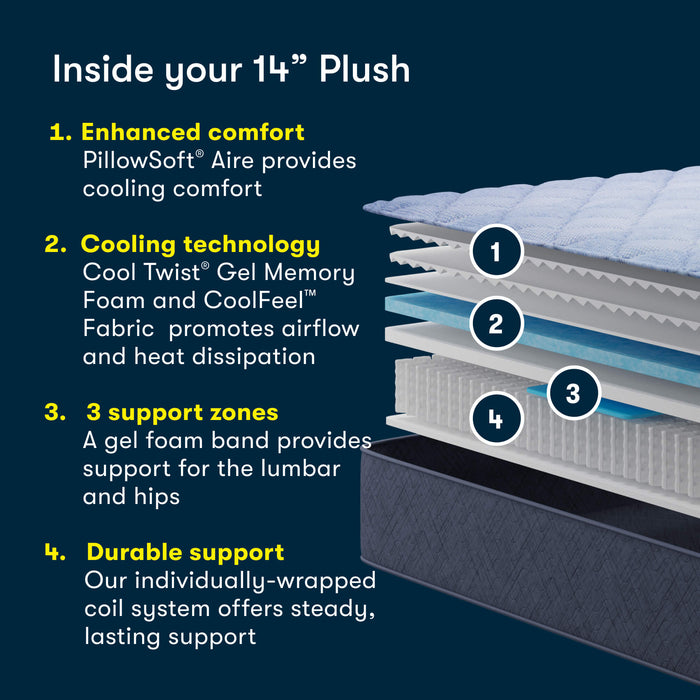 Inside your 14” Plush

1. Enhanced comfort
PillowSoft® Aire provides cooling comfort

2. Cooling technology
Cool Twist® Gel Memory Foam and CoolFeel™ Fabric  promotes airflow and heat dissipation

3. 3 support zones
A gel foam band provides support for the lumbar and hips

4. Durable support
Our individually-wrapped coil system offers steady, lasting support

1

2

3

4